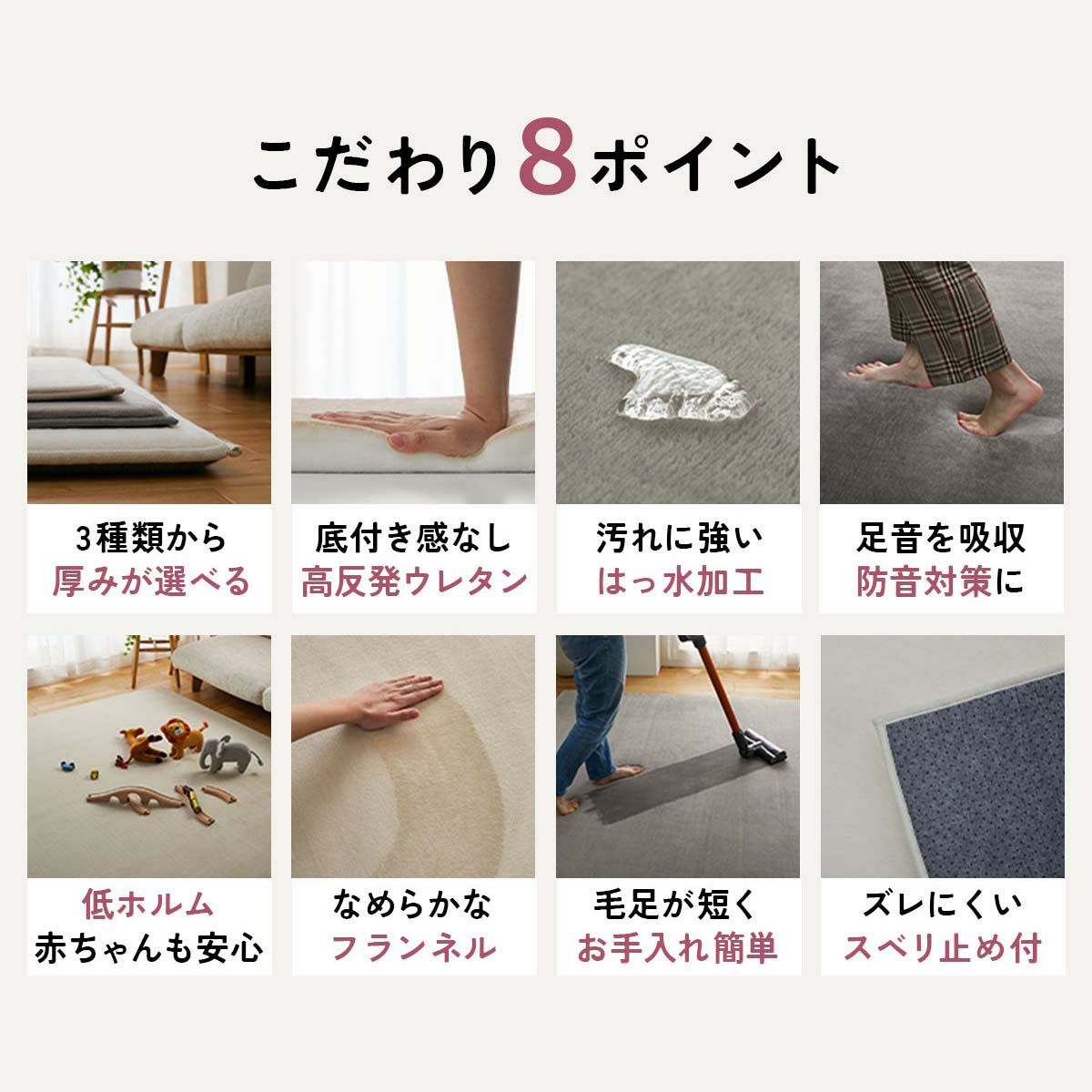 こだわり8ポイント

3種類から
厚みが選べる

底付き感なし
高反発ウレタン

汚れに強い
はっ水加工

足音を吸収
防音対策に

低ホルム
赤ちゃんも安心

なめらかな
フランネル

毛足が短く
お手入れ簡単

ズレにくい
スベリ止め付